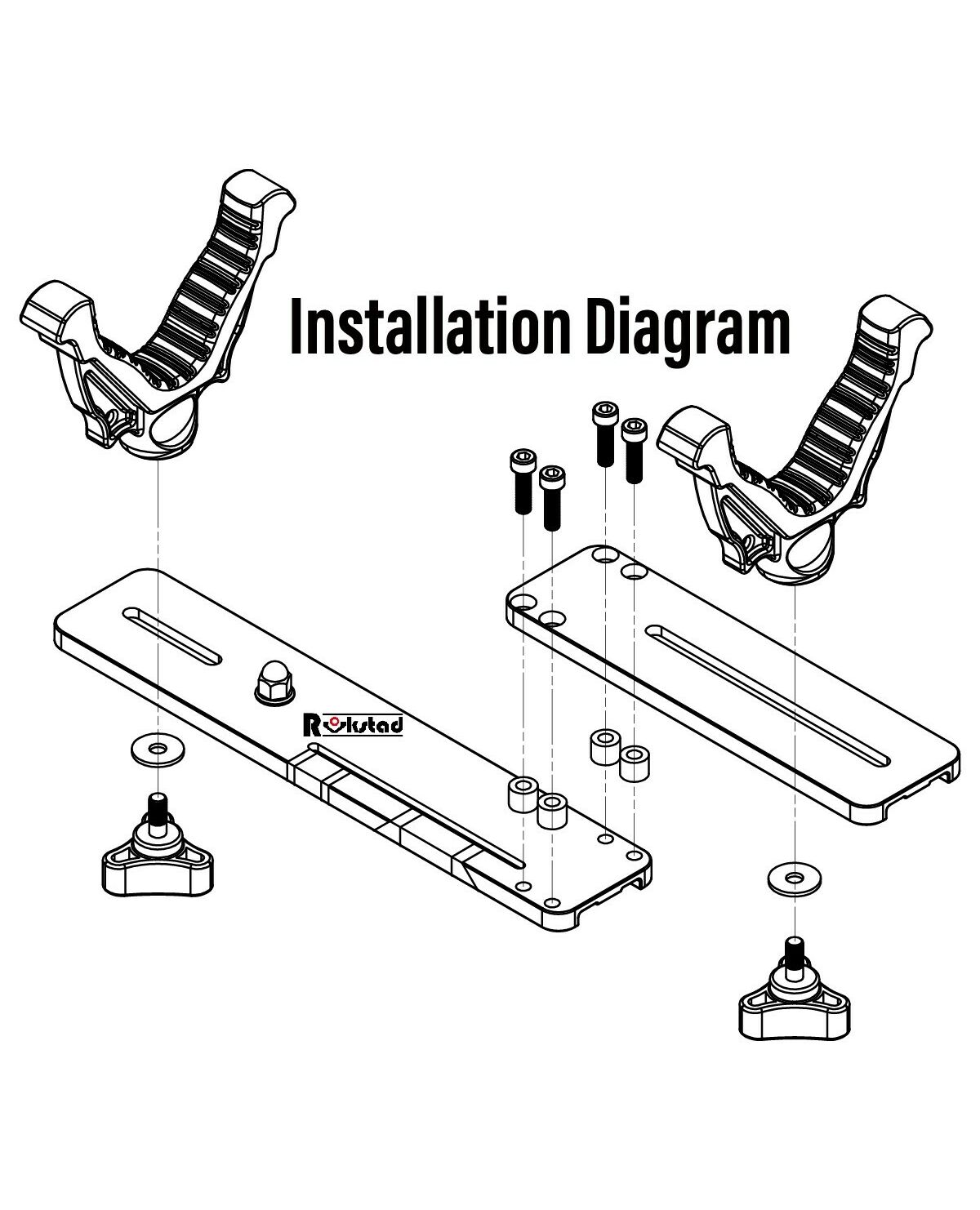 Installation Diagram

Rokstad