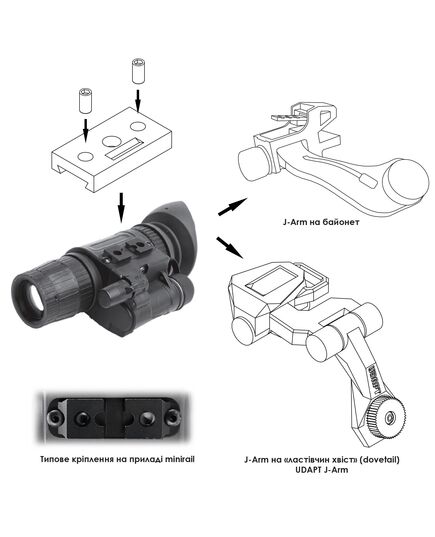 J-Arm на байонет

Типове кріплення на приладі minirail

J-Arm на «ластівчин хвіст» (dovetail)
UDAPT J-Arm