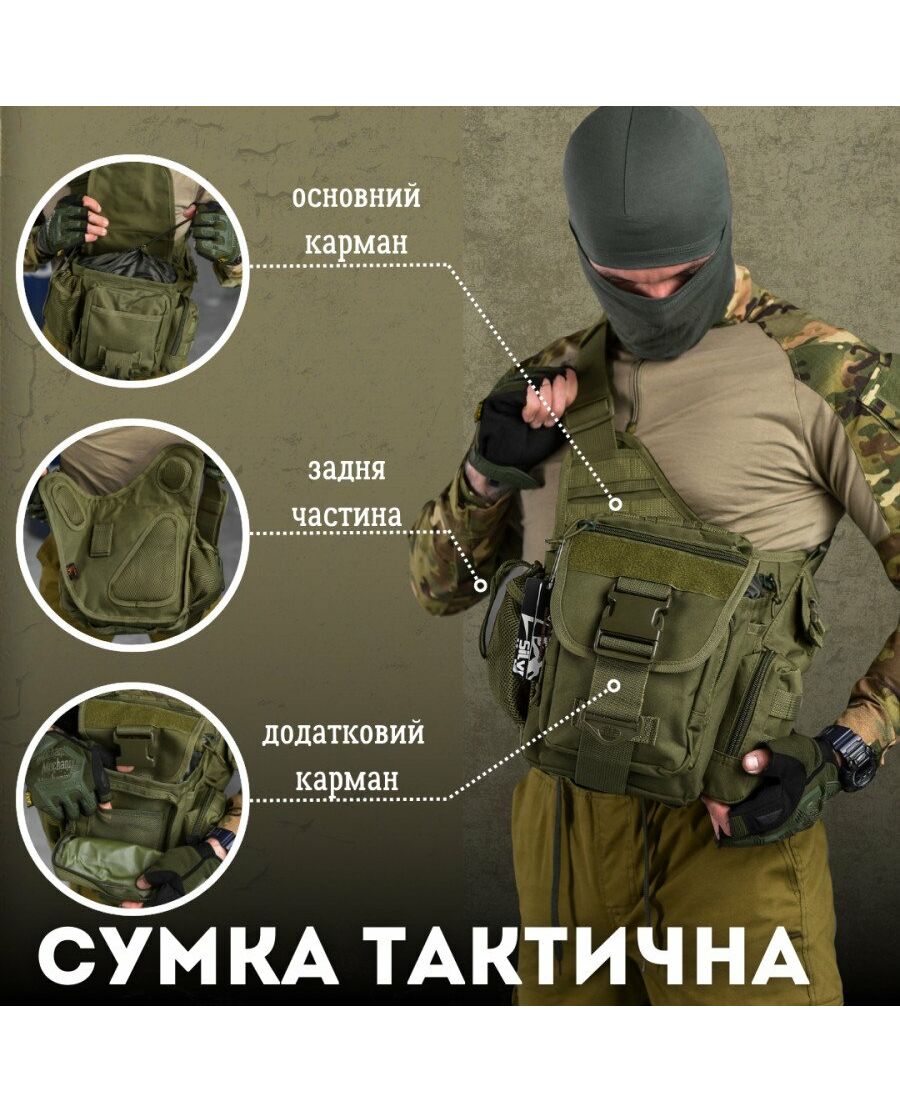 основний карман

задня частина

додатковий карман

СУМКА ТАКТИЧНА